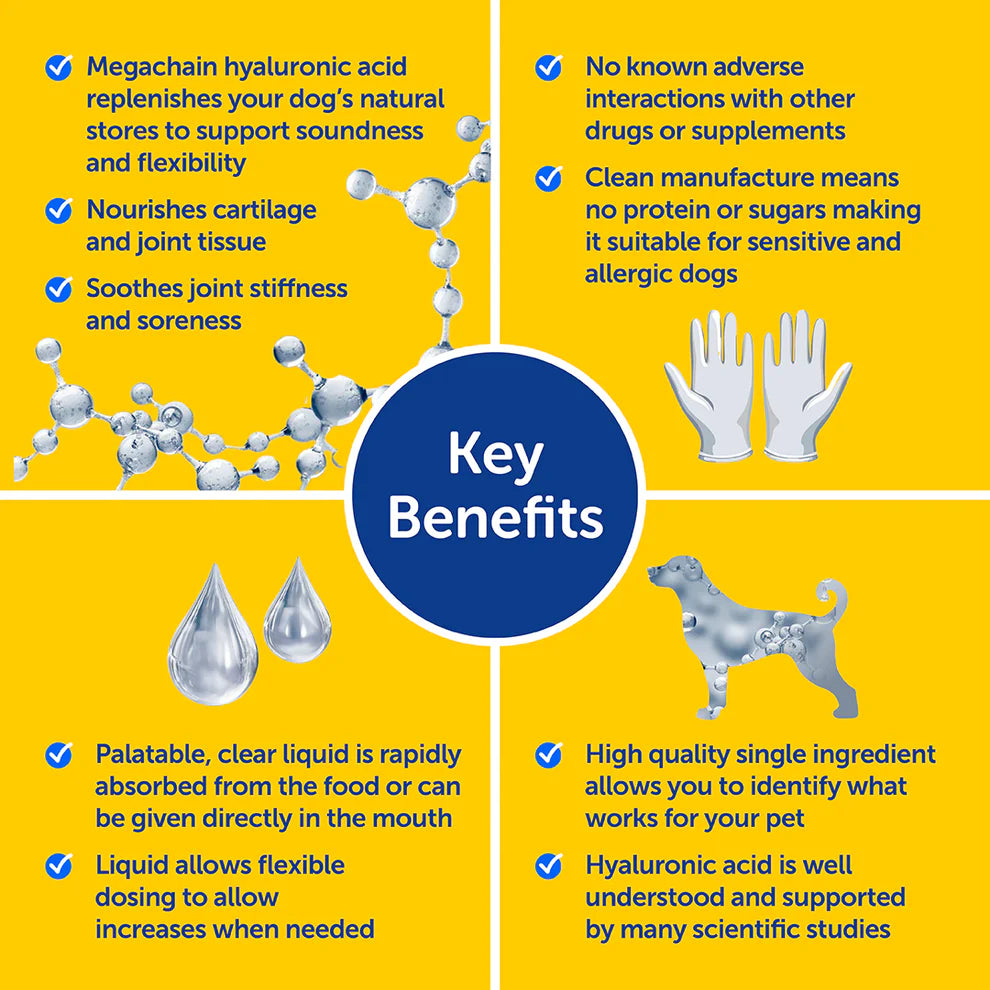 Megachain hyaluronic acid replenishes your dog's natural stores to support soundness and flexibility

Nourishes cartilage and joint tissue

Soothes joint stiffness and soreness

No known adverse interactions with other drugs or supplements

Clean manufacture means no protein or sugars making it suitable for sensitive and allergic dogs

Key Benefits

Palatable, clear liquid is rapidly absorbed from the food or can be given directly in the mouth

Liquid allows flexible dosing to allow increases when needed

High quality single ingredient allows you to identify what works for your pet

Hyaluronic acid is well understood and supported by many scientific studies